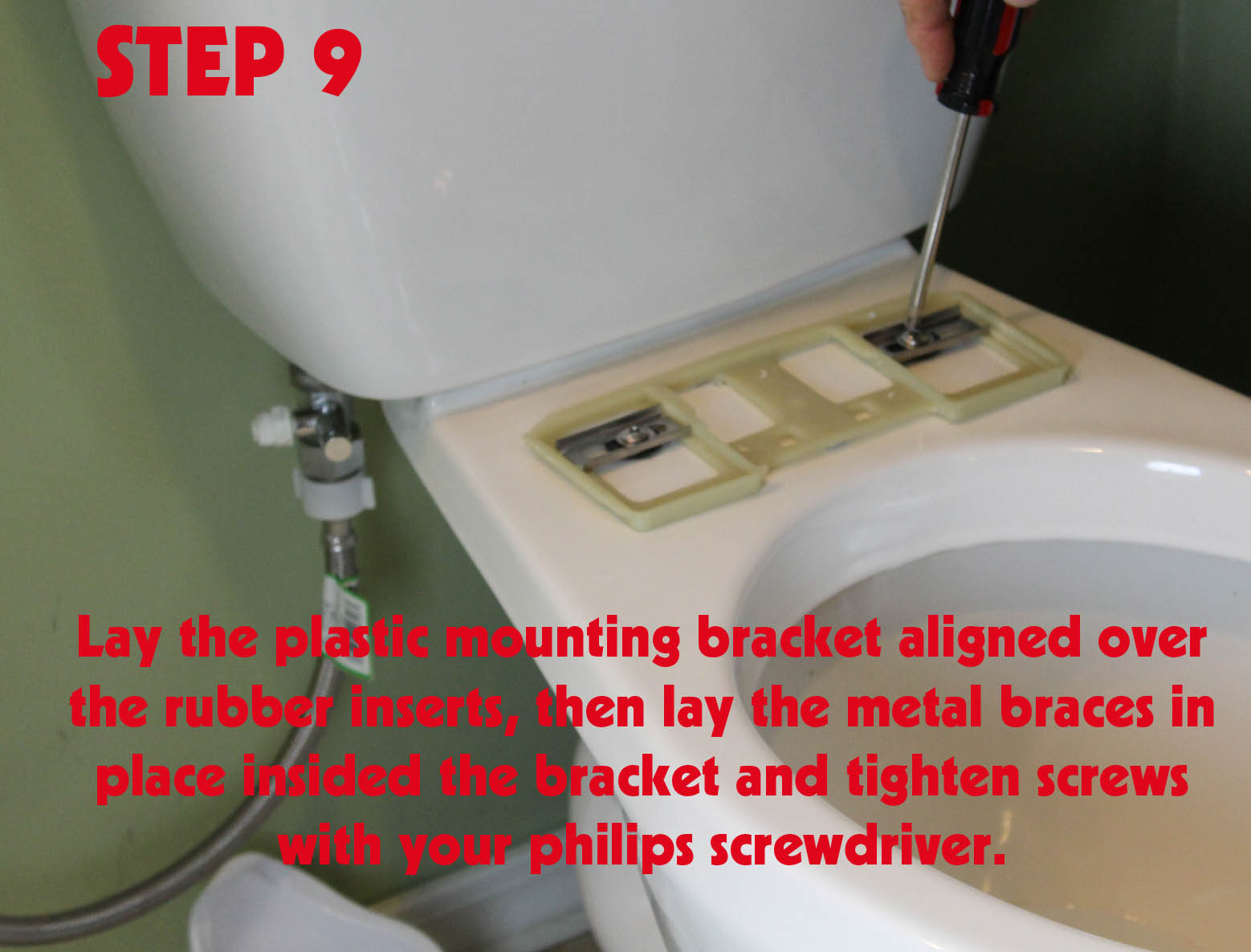 STEP 9

Lay the plastic mounting bracket aligned over the rubber inserts, then lay the metal braces in place insided the bracket and tighten screws with your philips screwdriver.